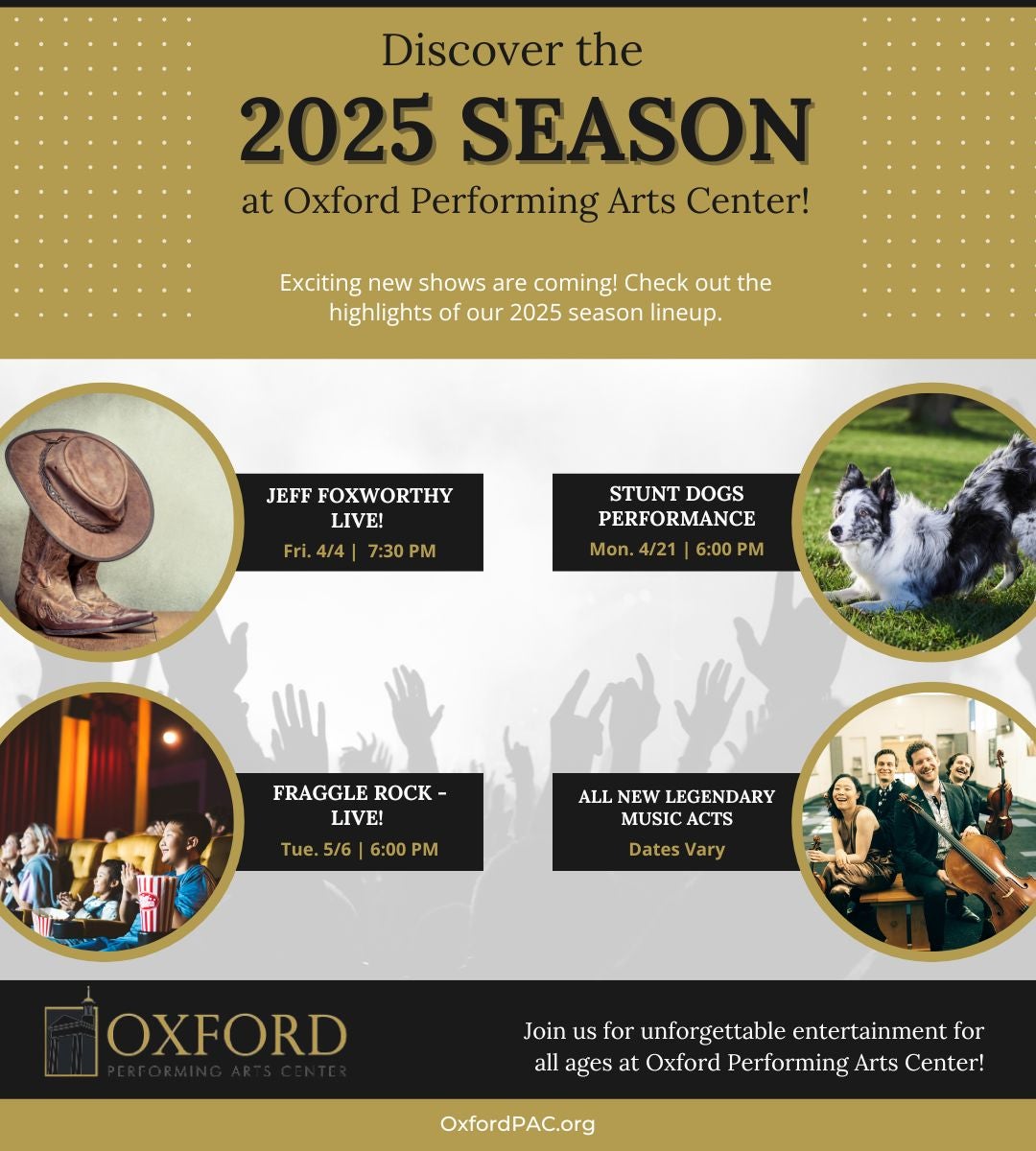 Discover the
2025 SEASON
at Oxford Performing Arts Center!

Exciting new shows are coming! Check out the highlights of our 2025 season lineup.

JEFF FOXWORTHY LIVE!
Fri. 4/4 | 7:30 PM

STUNT DOGS PERFORMANCE
Mon. 4/21 | 6:00 PM

FRAGGLE ROCK - LIVE!
Tue. 5/6 | 6:00 PM

ALL NEW LEGENDARY MUSIC ACTS
Dates Vary

OXFORD
PERFORMING ARTS CENTER

Join us for unforgettable entertainment for all ages at Oxford Performing Arts Center!

OxfordPAC.org